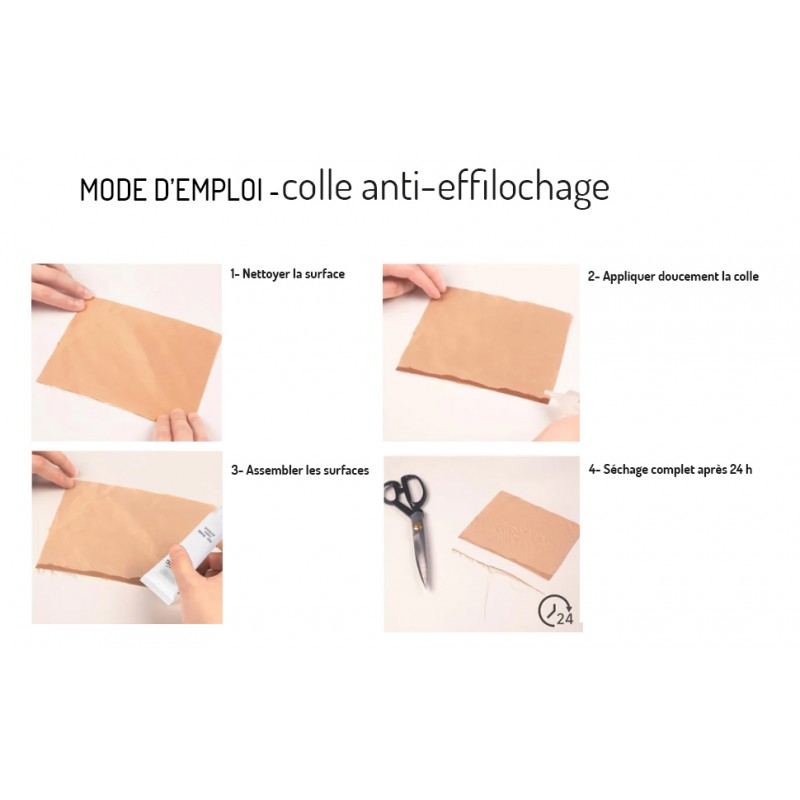 MODE D'EMPLOI -colle anti-effilochage

1- Nettoyer la surface

2- Appliquer doucement la colle

3- Assembler les surfaces

4- Séchage complet après 24 h

24